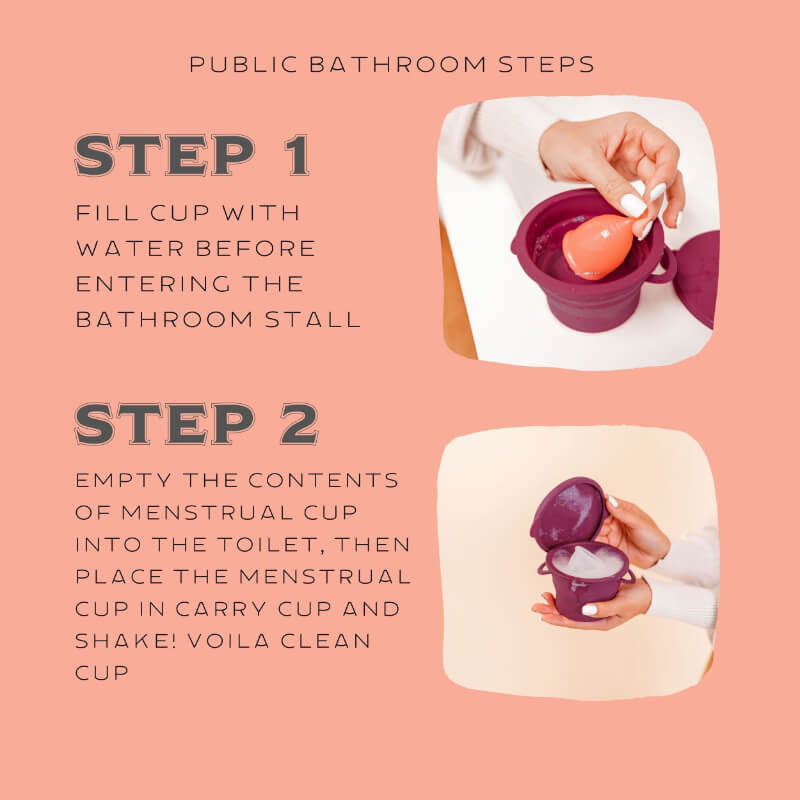 PUBLIC BATHROOM STEPS

STEP 1

FILL CUP WITH WATER BEFORE ENTERING THE BATHROOM STALL

STEP 2

EMPTY THE CONTENTS OF MENSTRUAL CUP INTO THE TOILET, THEN PLACE THE MENSTRUAL CUP IN CARRY CUP AND SHAKE! VOILA CLEAN CUP